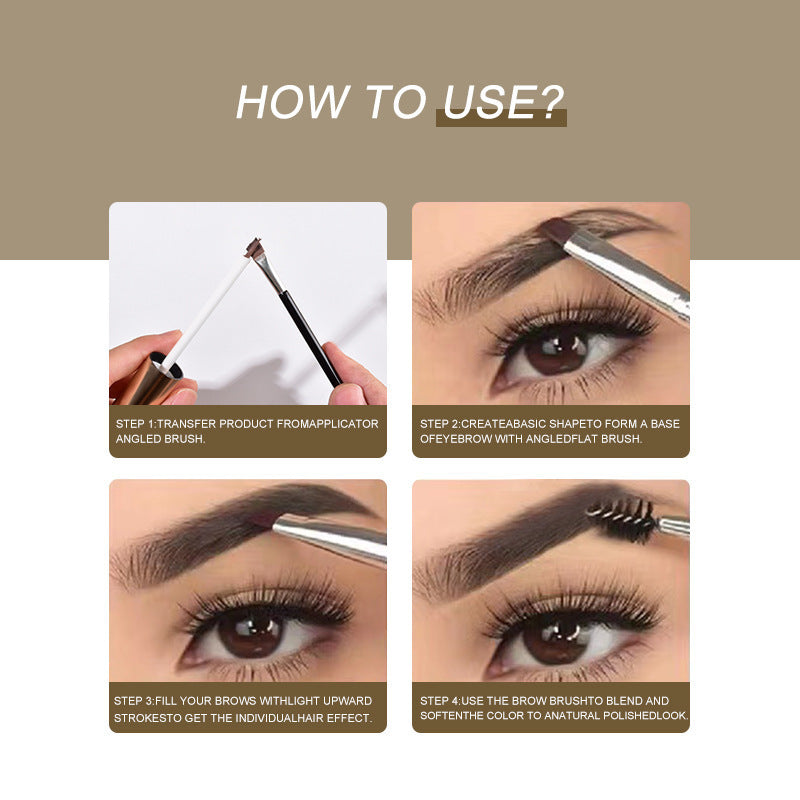 HOW TO USE?

STEP 1:TRANSFER PRODUCT FROMAPPLICATOR ANGLED BRUSH.

STEP 2:CREATEABASIC SHAPETO FORM A BASE OFEYEBROW WITH ANGLEDFLAT BRUSH.

STEP 3:FILL YOUR BROWS WITHLIGHT UPWARD STROKESTO GET THE INDIVIDUALHAIR EFFECT.

STEP 4:USE THE BROW BRUSHTO BLEND AND SOFTENTHE COLOR TO ANATURAL POLISHEDLOOK.